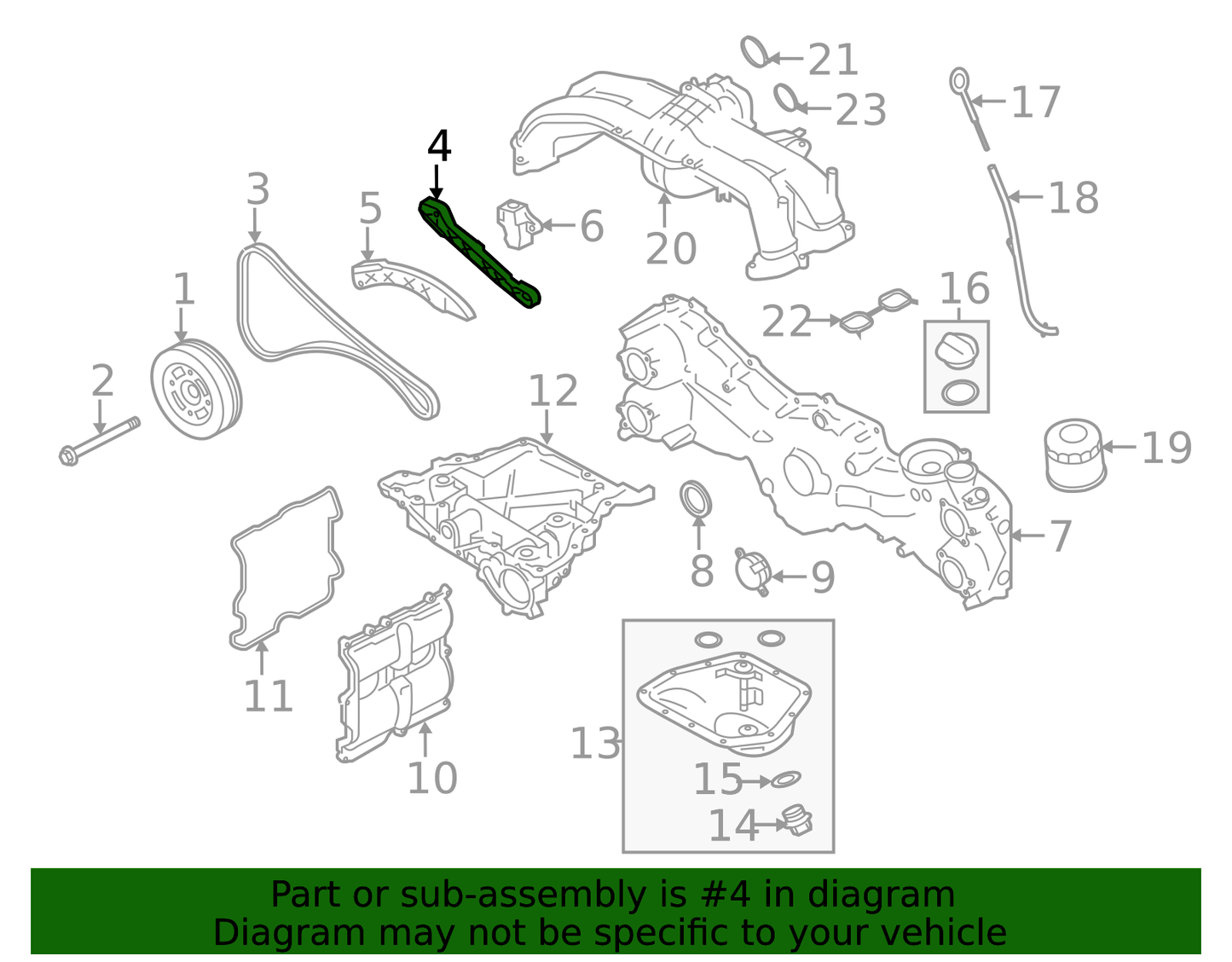 21
23
17
4
3
5
6
20
18
1
16
22
2
12
19
7
8
9
11
10
13
15
14

Part or sub-assembly is #4 in diagram
Diagram may not be specific to your vehicle